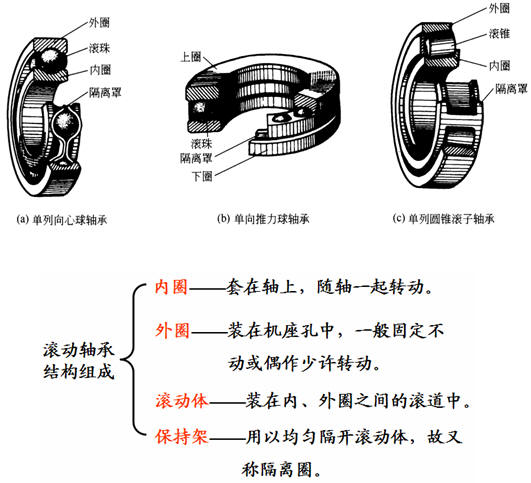 外圈
滚珠
内圈
隔离罩

(a) 单列向心球轴承

上圈
滚珠
隔离罩
下圈

(b) 单向推力球轴承

外圈
滚锥
内圈
隔离罩

(c) 单列圆锥滚子轴承

滚动轴承结构组成

内圈——套在轴上，随轴一起转动。

外圈——装在机座孔中，一般固定不动或偶作少许转动。

滚动体——装在内、外圈之间的滚道中。

保持架——用以均匀隔开滚动体，故又称隔离圈。